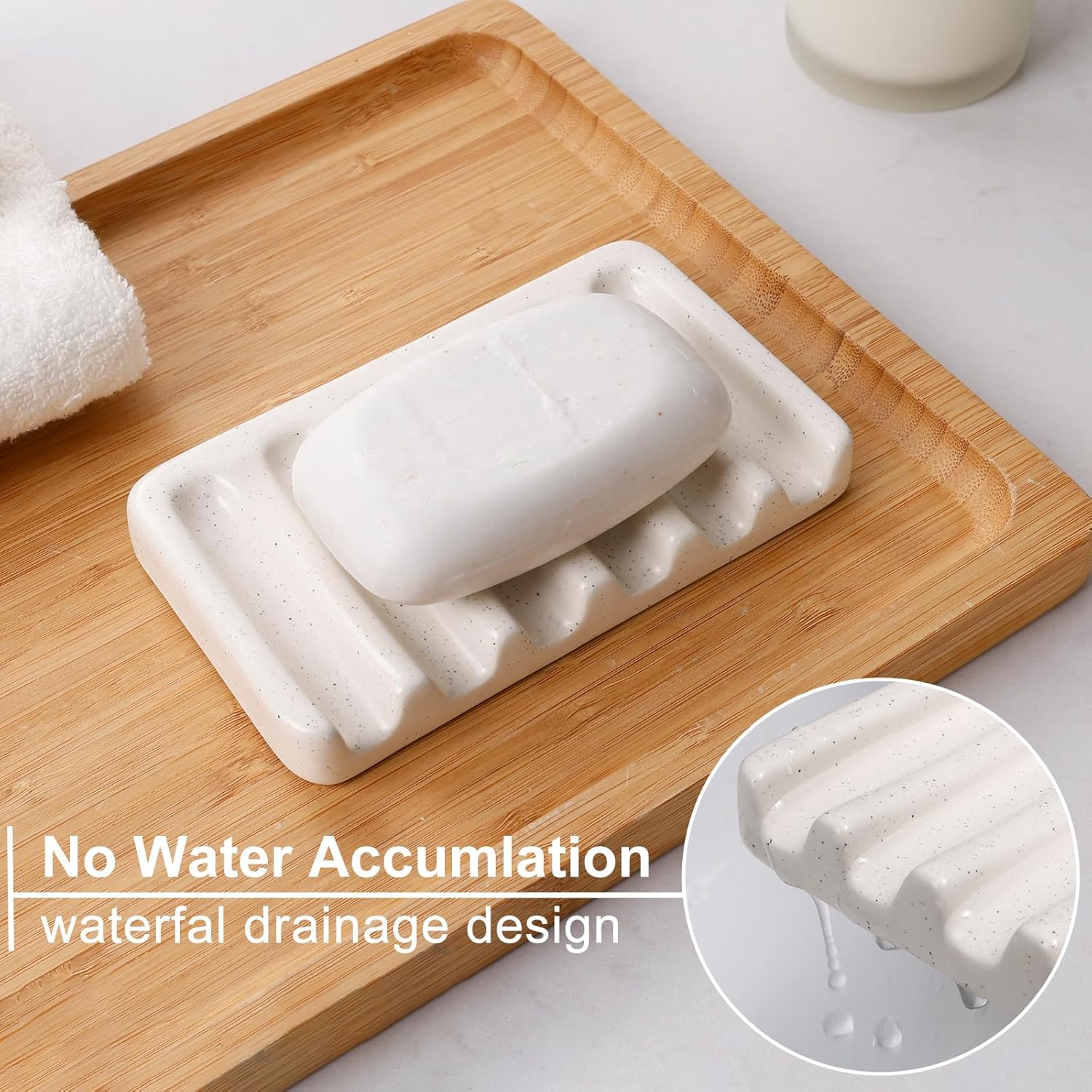 No Water Accumlation
waterfal drainage design