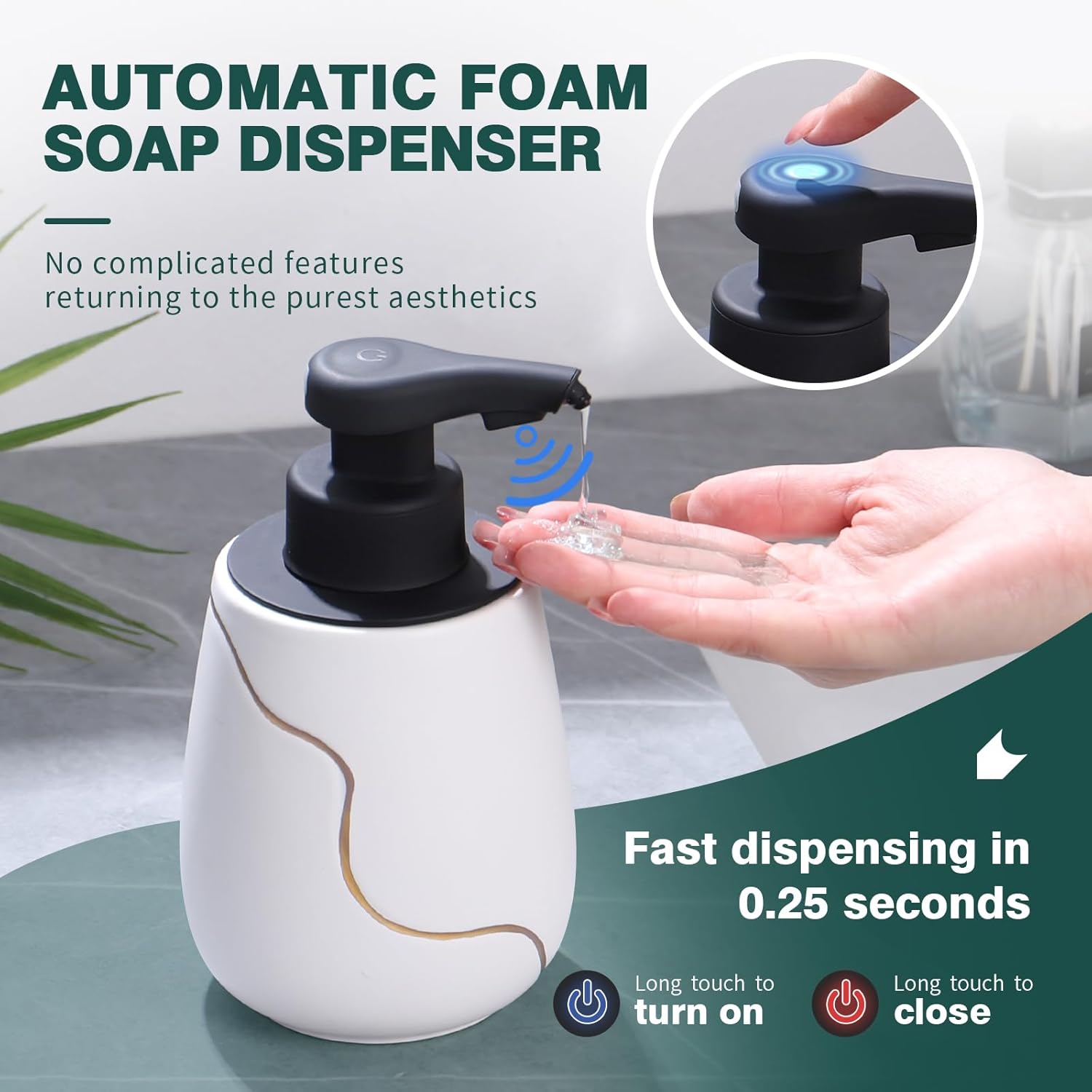 AUTOMATIC FOAM SOAP DISPENSER

No complicated features returning to the purest aesthetics

Fast dispensing in 0.25 seconds

Long touch to turn on

Long touch to close