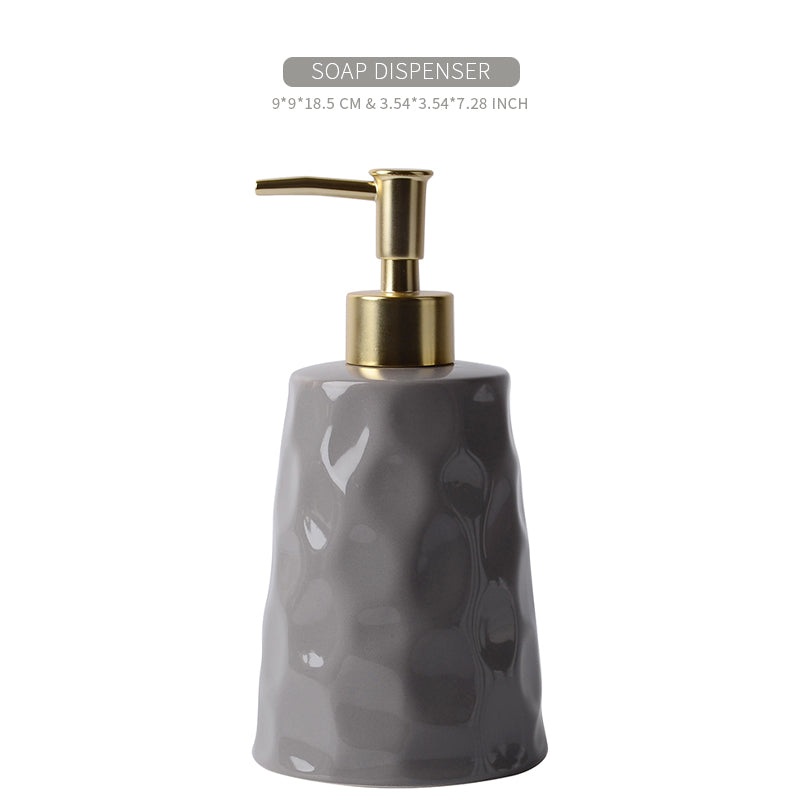 SOAP DISPENSER
9*9*18.5 CM & 3.54*3.54*7.28 INCH