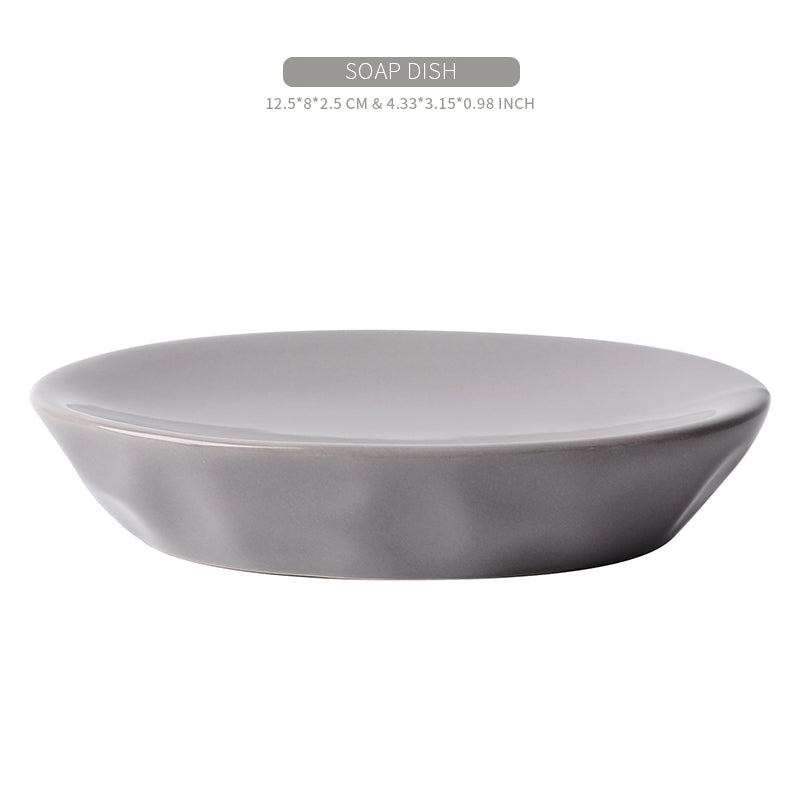 SOAP DISH

12.5*8*2.5 CM & 4.33*3.15*0.98 INCH