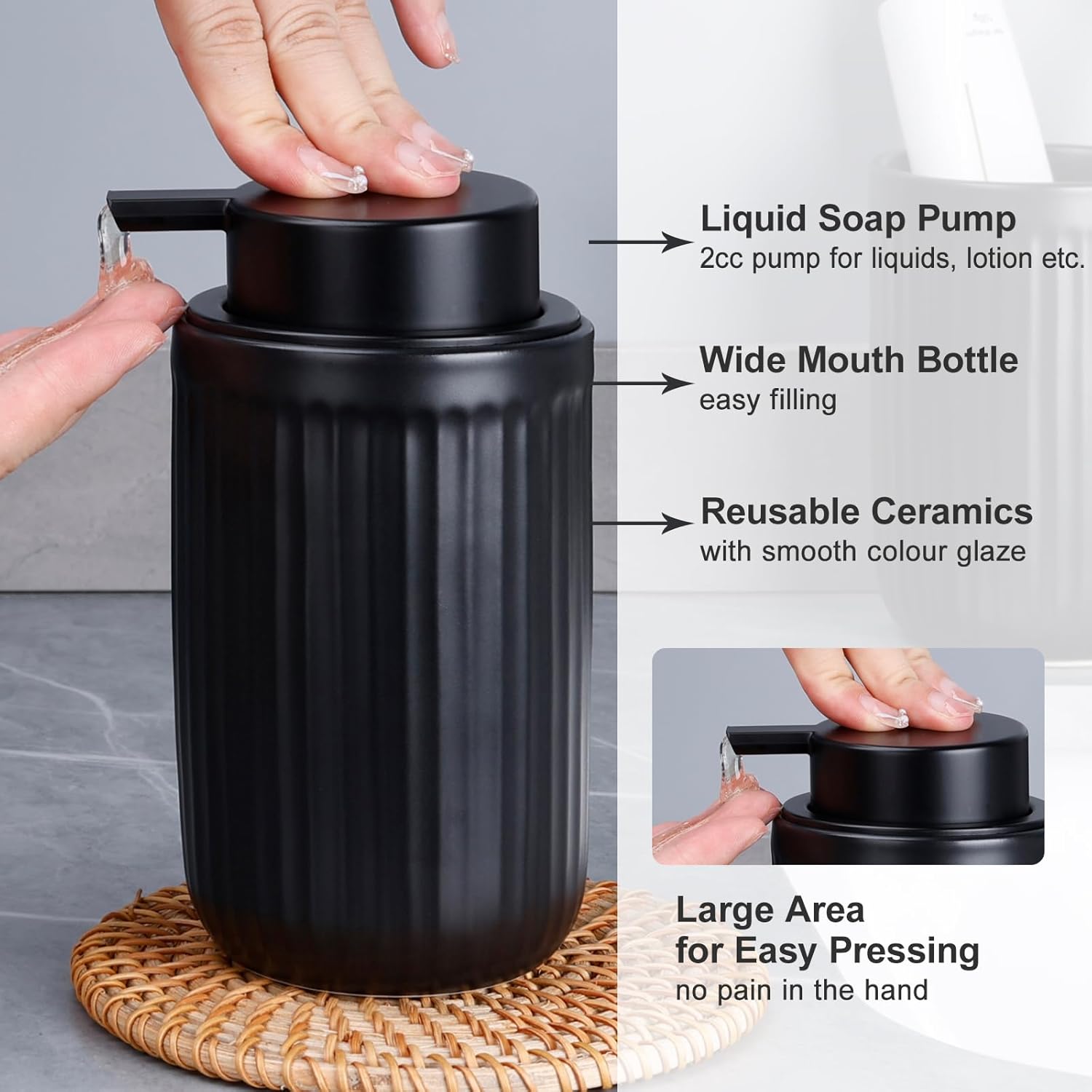 Liquid Soap Pump
2cc pump for liquids, lotion etc.

Wide Mouth Bottle
easy filling

Reusable Ceramics
with smooth colour glaze

Large Area
for Easy Pressing
no pain in the hand