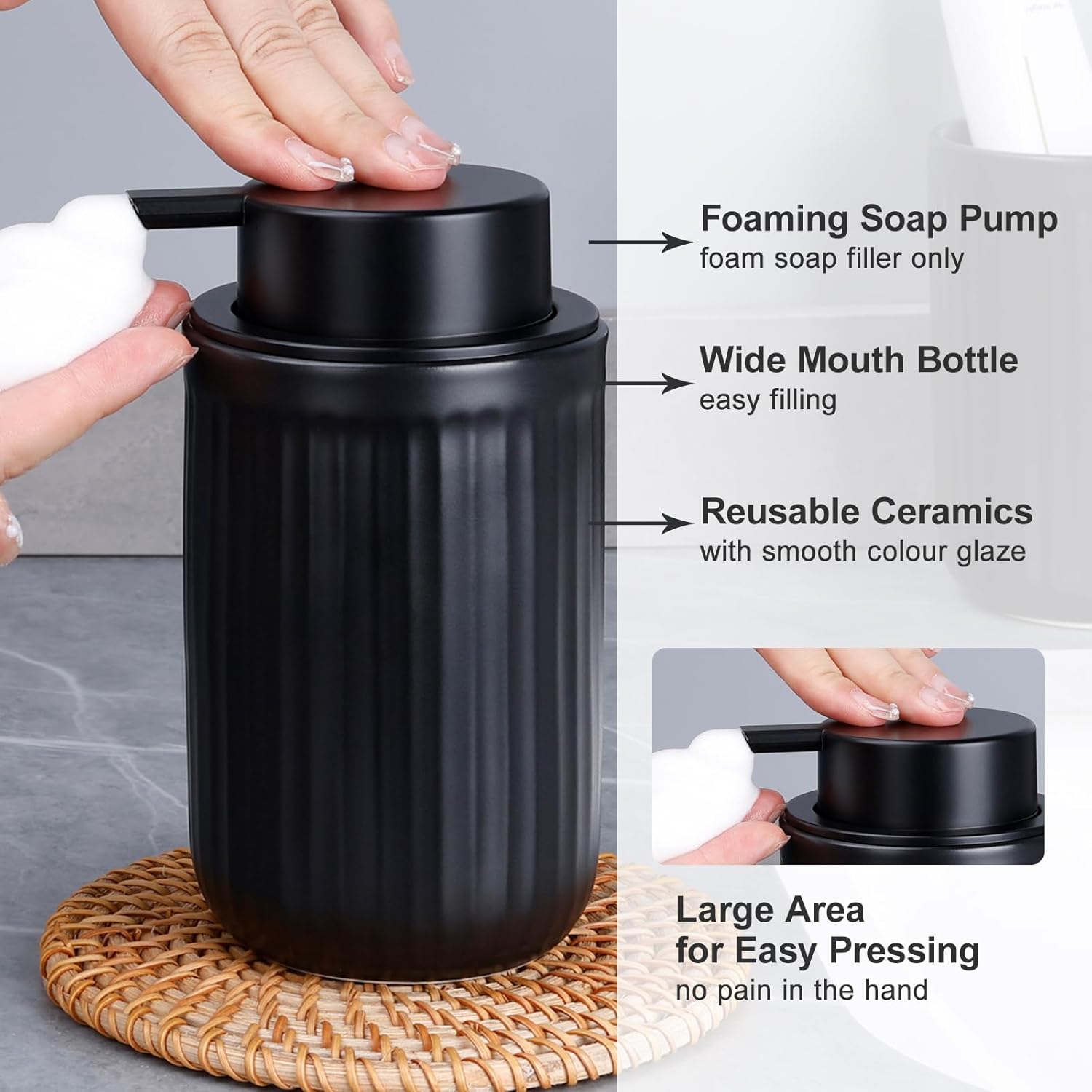 Foaming Soap Pump
foam soap filler only

Wide Mouth Bottle
easy filling

Reusable Ceramics
with smooth colour glaze

Large Area
for Easy Pressing
no pain in the hand