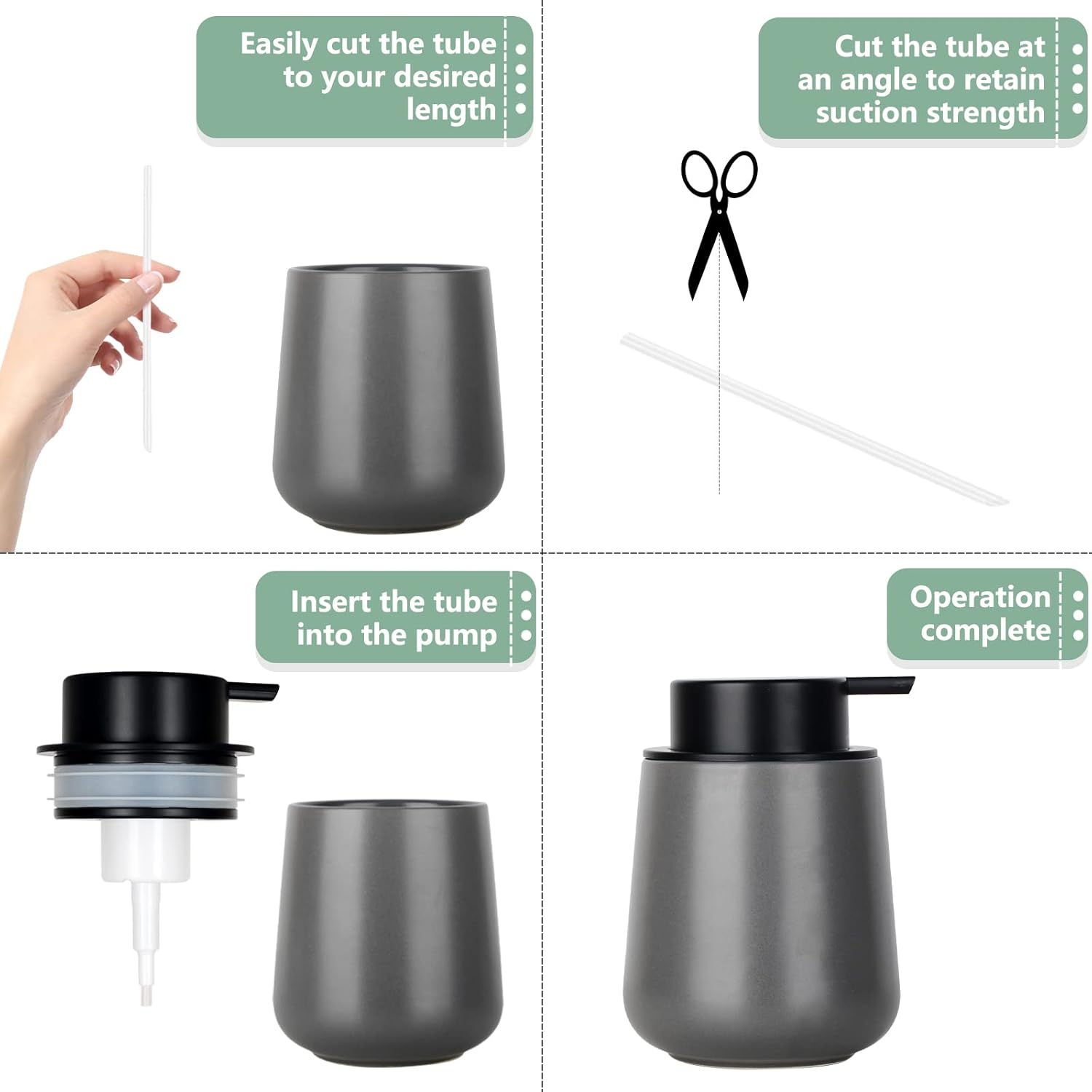 Easily cut the tube to your desired length

Cut the tube at an angle to retain suction strength

Insert the tube into the pump

Operation complete